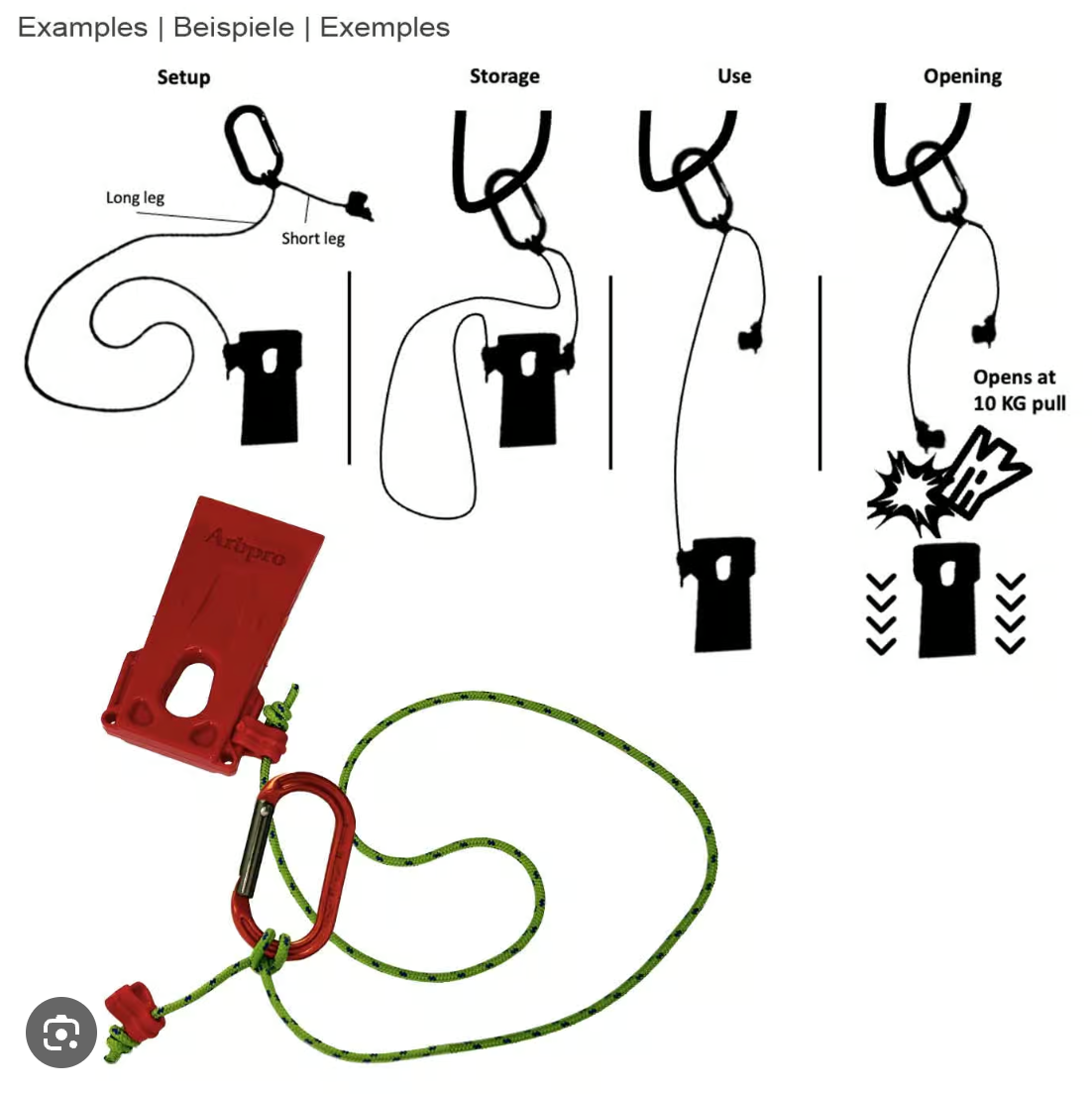 Examples | Beispiele | Exemples

Setup

Long leg

Short leg

Storage

Use

Opening

Opens at 10 KG pull

Arbpro